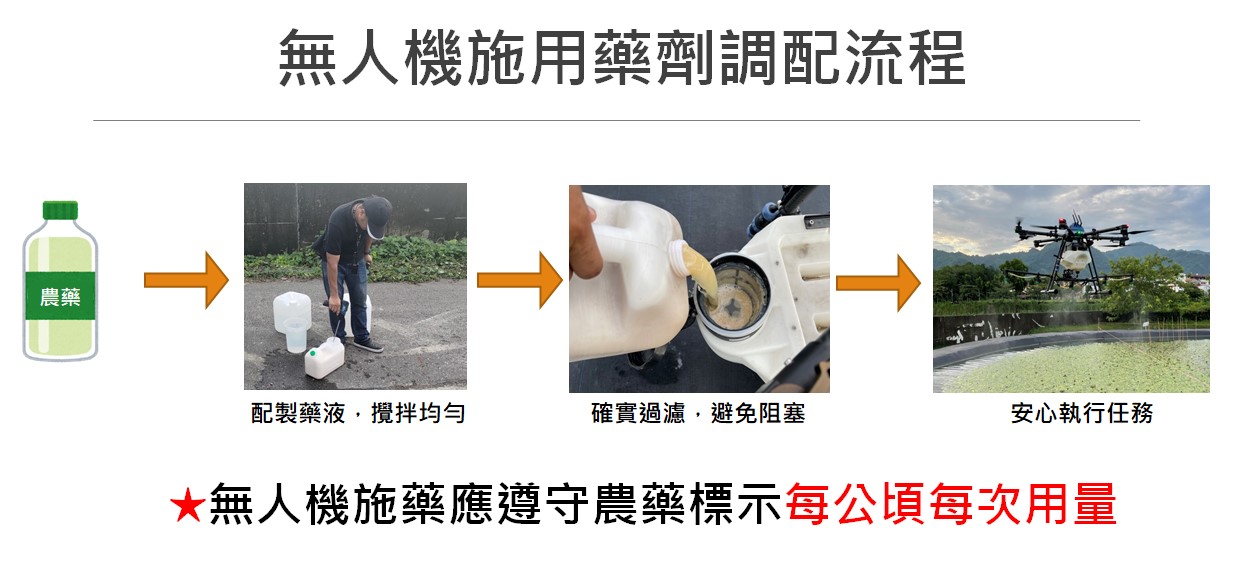 無人機施用藥劑調配流程

農藥

配製藥液，攪拌均勻

確實過濾，避免阻塞

安心執行任務

★無人機施藥應遵守農藥標示每公頃每次用量